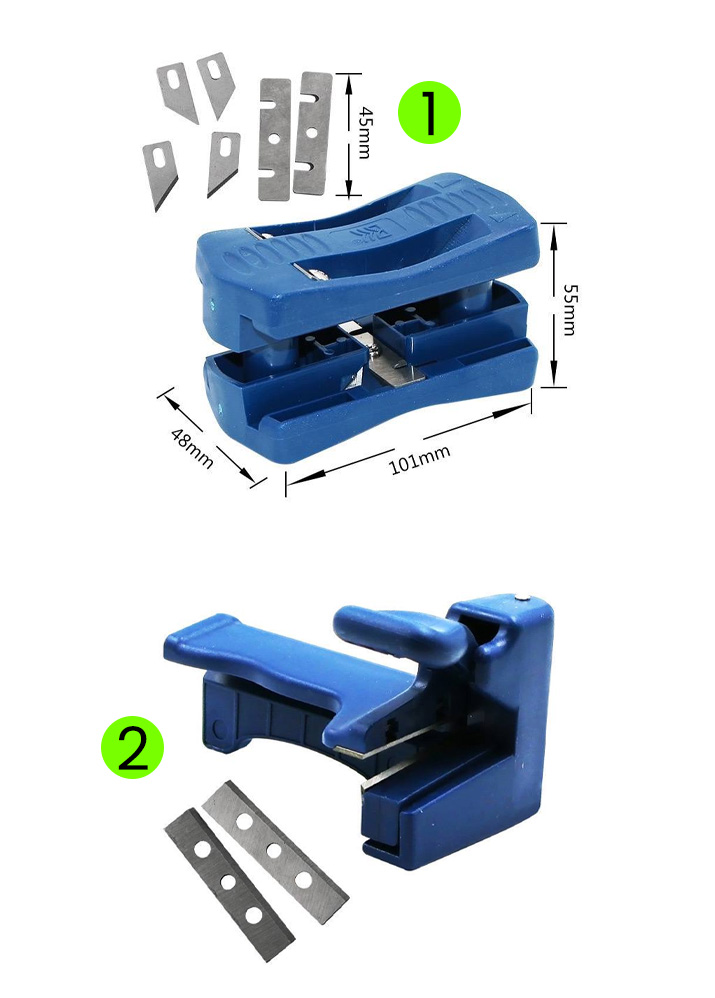 45mm

1

55mm

48mm

101mm

2